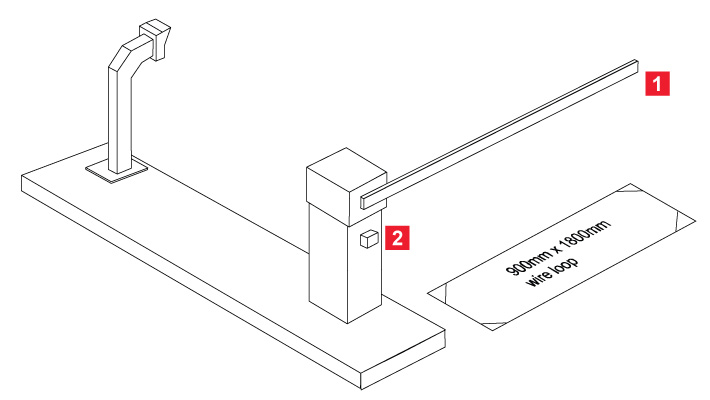 1

2

900mm x 1800mm
wire loop